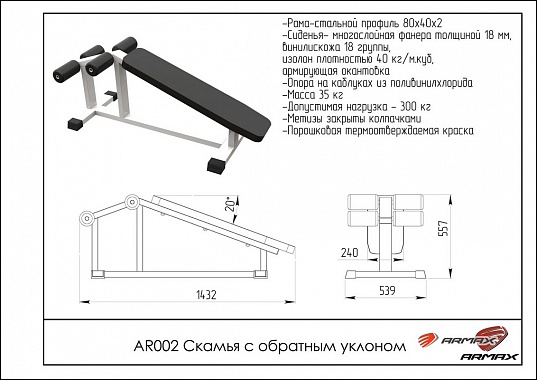 -Рама-стальной профиль 80х40х2
-Сиденья- многослойная фанера толщиной 18 мм, винилискожа 18 группы, изолон плотностью 40 кг/м.куб, армирующая окантовка
-Опора на каблуках из поливинилхлорида
-Масса 35 кг
-Допустимая нагрузка - 300 кг
-Метизы закрыты колпачками
-Порошковая термоотверждаемая краска

20°

1432

240

557

539

AR002 Скамья с обратным уклоном

ARMAX

ARMAX