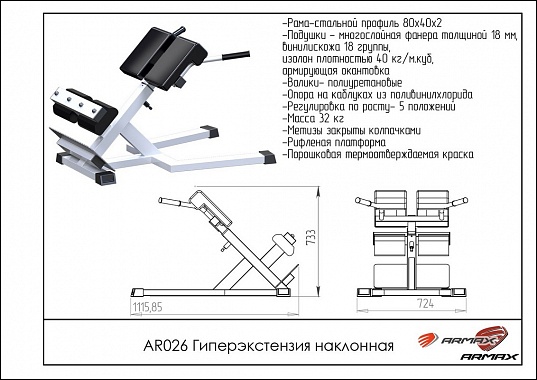 -Рама-стальной профиль 80х40х2
-Подушки – многослойная фанера толщиной 18 мм, винилискожа 18 группы, изолон плотностью 40 кг/м.куб, армирующая окантовка
-Валики- полиуретановые
-Опора на каблуках из поливинилхлорида
-Регулировка по росту- 5 положений
-Масса 32 кг
-Метизы закрыты колпачками
-Рифленая платформа
-Порошковая термоотверждаемая краска

733

1115,85

724

AR026 Гиперэкстензия наклонная

ARMAX

ARMAX