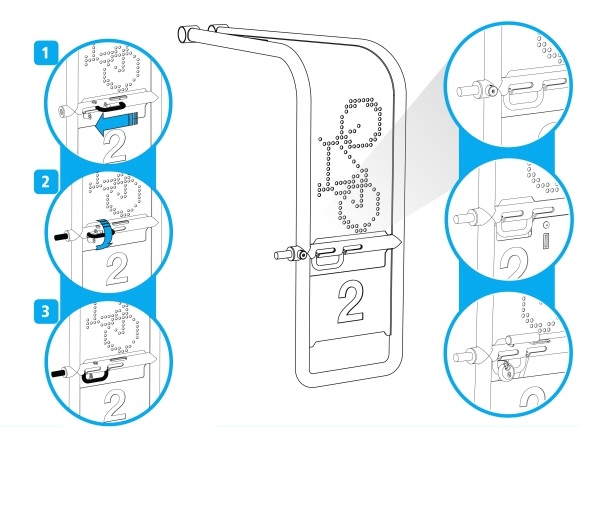 1

2

2

2

3

2

2

2